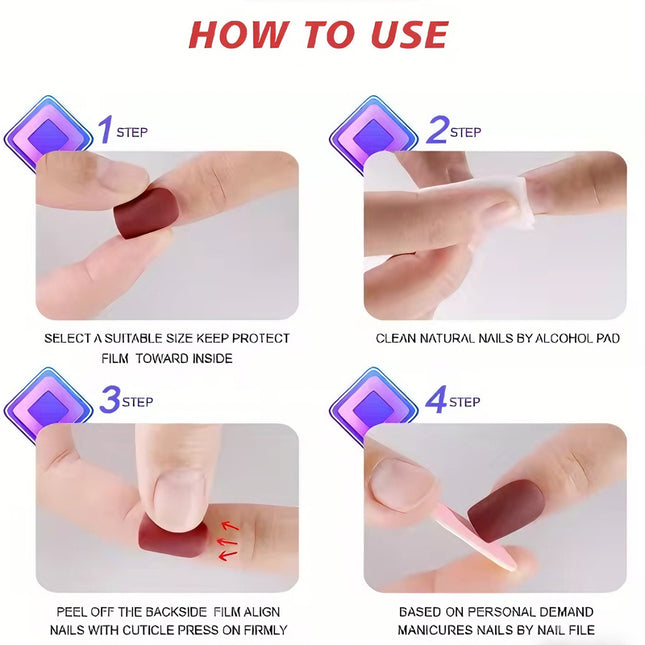 HOW TO USE

1 STEP

SELECT A SUITABLE SIZE KEEP PROTECT FILM TOWARD INSIDE

2 STEP

CLEAN NATURAL NAILS BY ALCOHOL PAD

3 STEP

PEEL OFF THE BACKSIDE FILM ALIGN NAILS WITH CUTICLE PRESS ON FIRMLY

4 STEP

BASED ON PERSONAL DEMAND MANICURES NAILS BY NAIL FILE