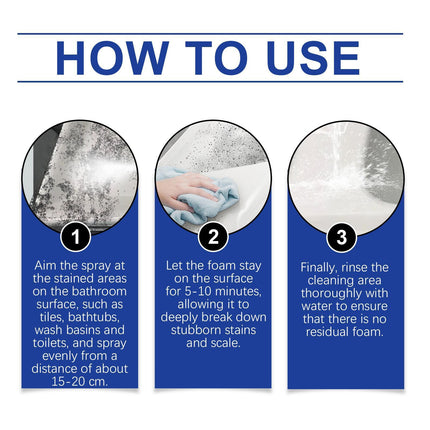 HOW TO USE

1

Aim the spray at the stained areas on the bathroom surface, such as tiles, bathtubs, wash basins and toilets, and spray evenly from a distance of about 15-20 cm.

2

Let the foam stay on the surface for 5-10 minutes, allowing it to deeply break down stubborn stains and scale.

3

Finally, rinse the cleaning area thoroughly with water to ensure that there is no residual foam.